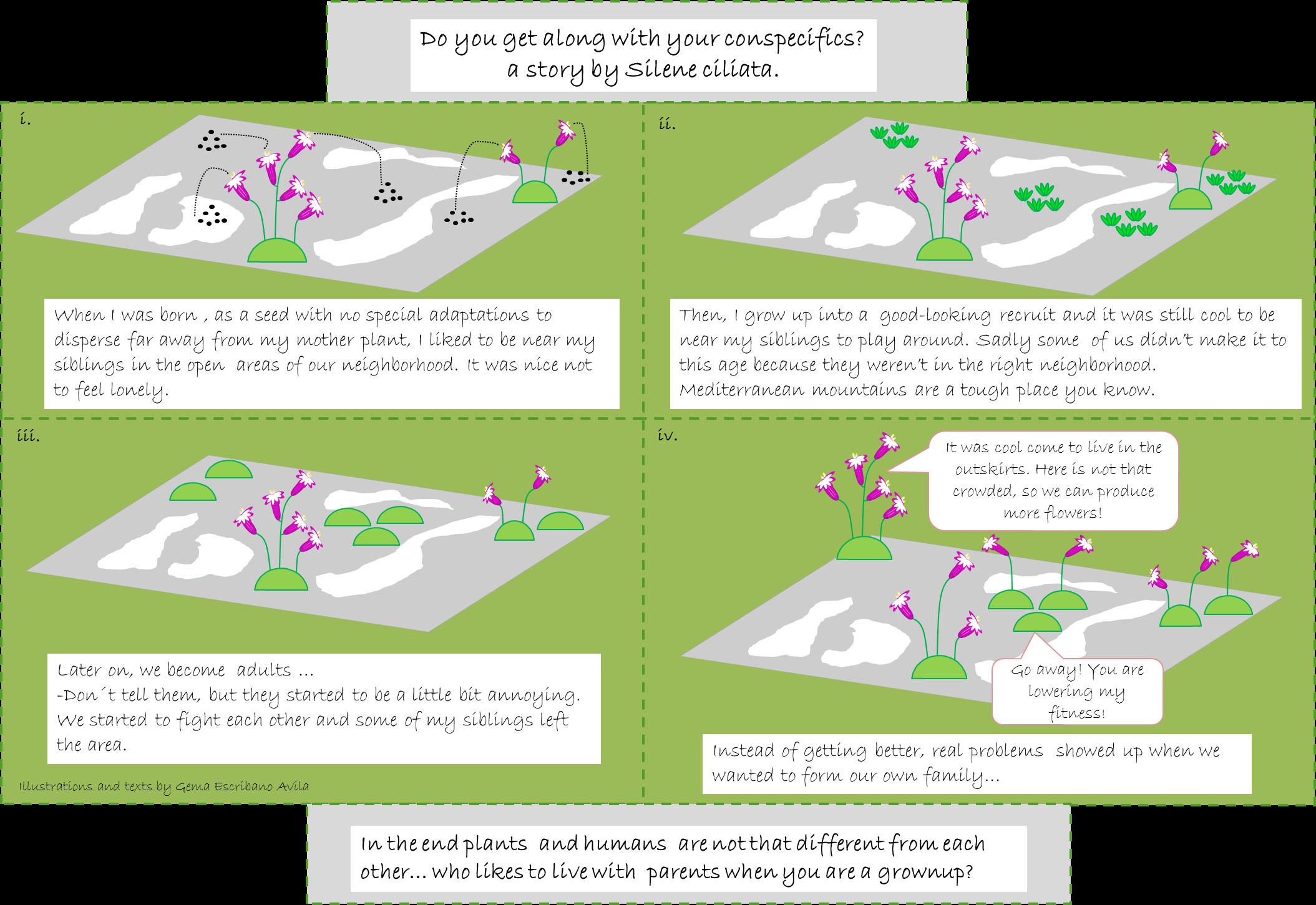 Do you get along with your conspecifics?
a story by Silene ciliata.

i.

When I was born , as a seed with no special adaptations to disperse far away from my mother plant, I liked to be near my siblings in the open areas of our neighborhood. It was nice not to feel lonely.

ii.

Then, I grow up into a good-looking recruit and it was still cool to be near my siblings to play around. Sadly some of us didn't make it to this age because they weren't in the right neighborhood. Mediterranean mountains are a tough place you know.

iii.

Later on, we become adults …
-Don´t tell them, but they started to be a little bit annoying. We started to fight each other and some of my siblings left the area.

Illustrations and texts by Gema Escribano Avila

iv.

It was cool come to live in the outskirts. Here is not that crowded, so we can produce more flowers!

Go away! You are lowering my fitness!

Instead of getting better, real problems showed up when we wanted to form our own family…

In the end plants and humans are not that different from each other… who likes to live with parents when you are a grownup?