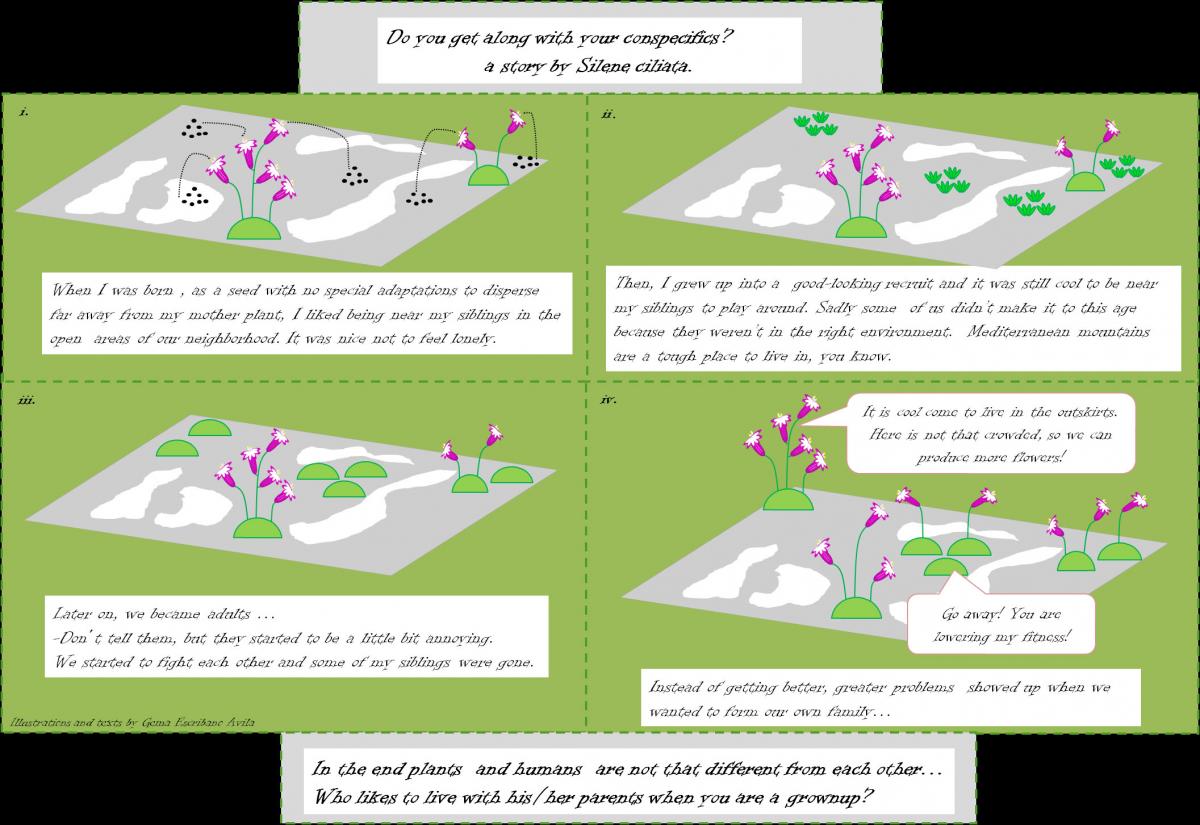 Do you get along with your conspecifics?
a story by Silene ciliata.

i.

When I was born , as a seed with no special adaptations to disperse far away from my mother plant, I liked being near my siblings in the open areas of our neighborhood. It was nice not to feel lonely.

ii.

Then, I grew up into a good-looking recruit and it was still cool to be near my siblings to play around. Sadly some of us didn't make it to this age because they weren't in the right environment. Mediterranean mountains are a tough place to live in, you know.

iii.

Later on, we became adults …
-Don't tell them, but they started to be a little bit annoying.
We started to fight each other and some of my siblings were gone.

Illustrations and texts by Gema Escribano Avila

iv.

It is cool come to live in the outskirts. Here is not that crowded, so we can produce more flowers!

Go away! You are lowering my fitness!

Instead of getting better, greater problems showed up when we wanted to form our own family…

In the end plants and humans are not that different from each other…
Who likes to live with his/her parents when you are a grownup?